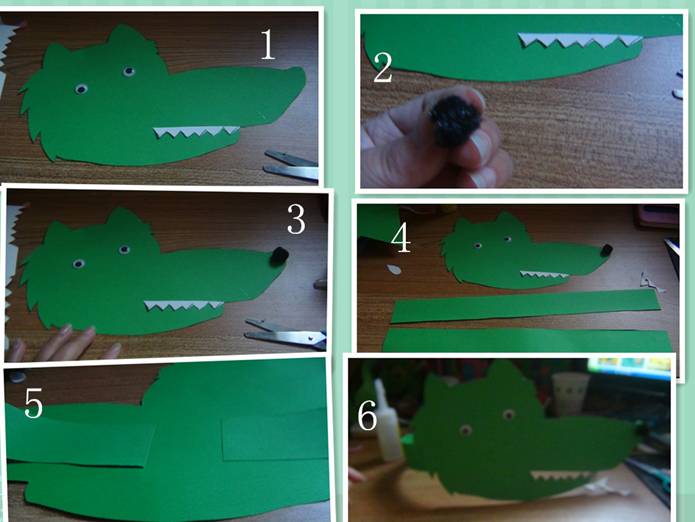 1

2

3

4

5

6